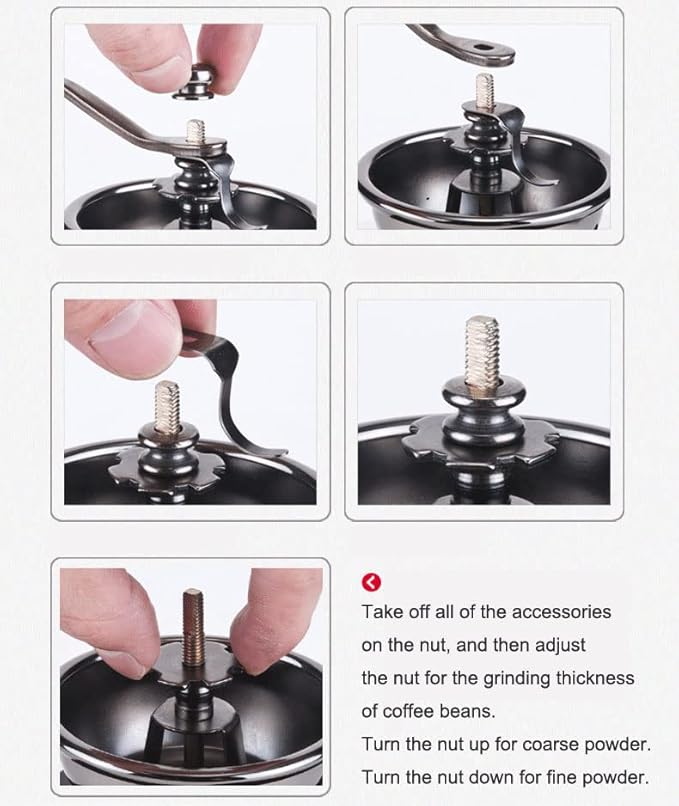 Take off all of the accessories on the nut, and then adjust the nut for the grinding thickness of coffee beans.

Turn the nut up for coarse powder.

Turn the nut down for fine powder.