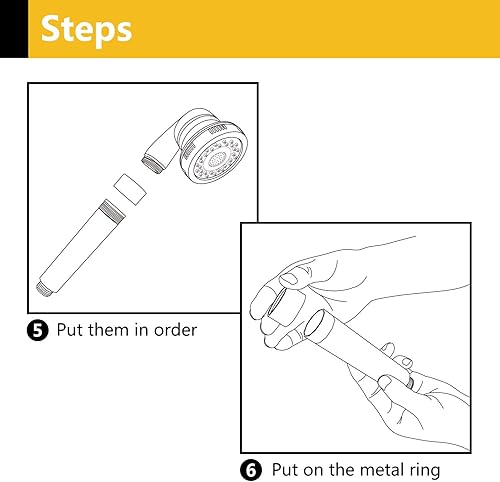 Steps

5 Put them in order

6 Put on the metal ring