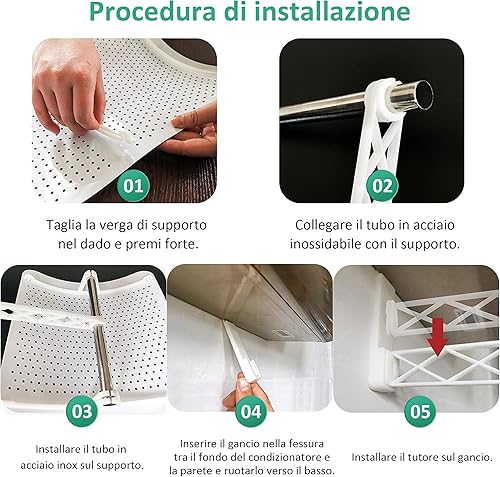 Procedura di installazione

01

Taglia la verga di supporto nel dado e premi forte.

02

Collegare il tubo in acciaio inossidabile con il supporto.

03

Installare il tubo in acciaio inox sul supporto.

04

Inserire il gancio nella fessura tra il fondo del condizionatore e la parete e ruotarlo verso il basso.

05

Installare il tutore sul gancio.