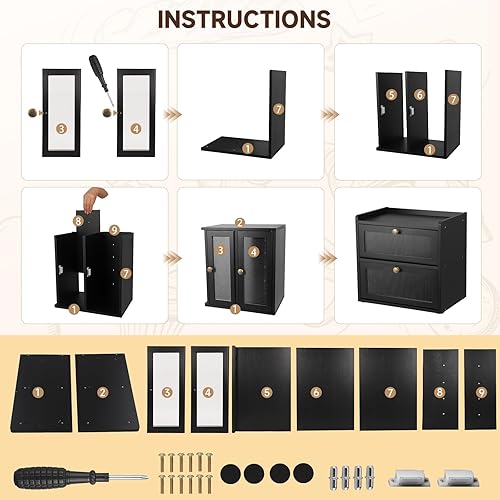 INSTRUCTIONS

3 4

7 1

5 6 7 1

8 9 7 1

2 3 4 1

1 2 3 4 5 6 7 8 9