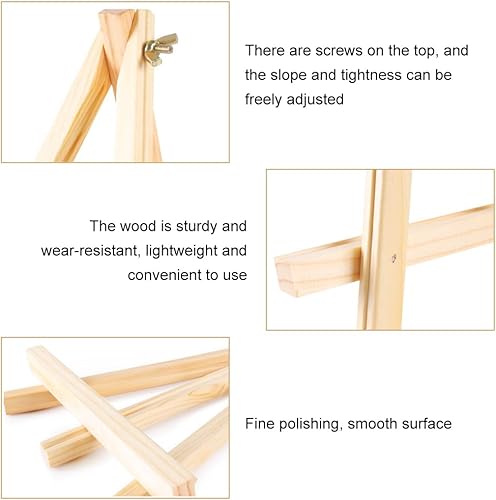 There are screws on the top, and the slope and tightness can be freely adjusted

The wood is sturdy and wear-resistant, lightweight and convenient to use

Fine polishing, smooth surface