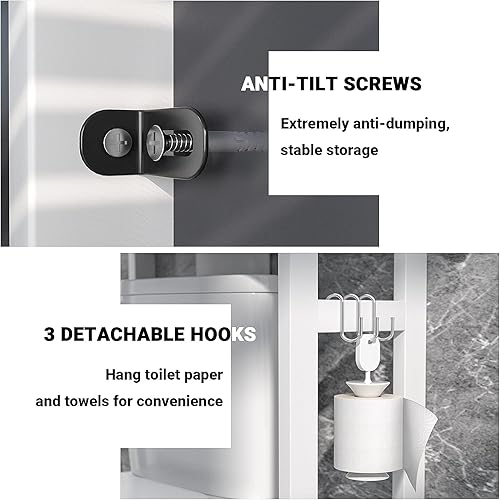 ANTI-TILT SCREWS

Extremely anti-dumping, stable storage

3 DETACHABLE HOOKS

Hang toilet paper and towels for convenience