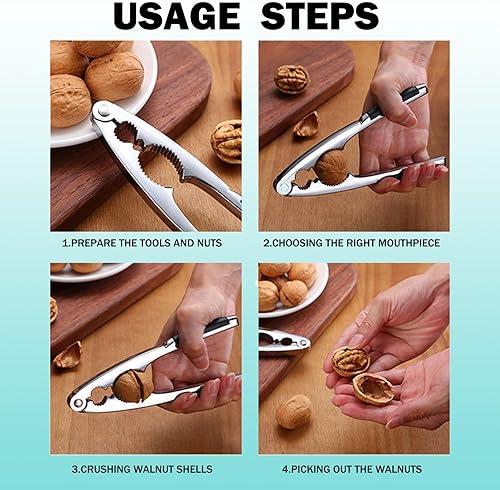 USAGE STEPS

1.PREPARE THE TOOLS AND NUTS

2.CHOOSING THE RIGHT MOUTHPIECE

3.CRUSHING WALNUT SHELLS

4.PICKING OUT THE WALNUTS