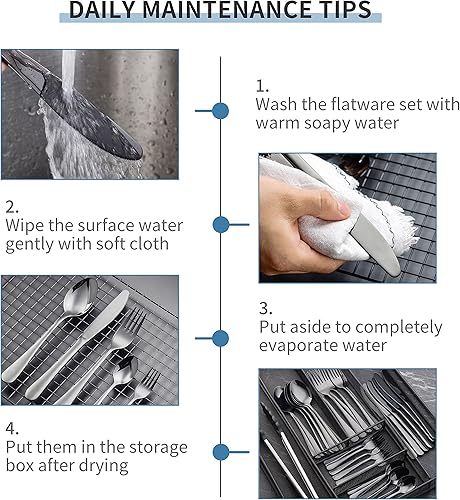 DAILY MAINTENANCE TIPS

1.
Wash the flatware set with warm soapy water

2.
Wipe the surface water gently with soft cloth

3.
Put aside to completely evaporate water

4.
Put them in the storage box after drying