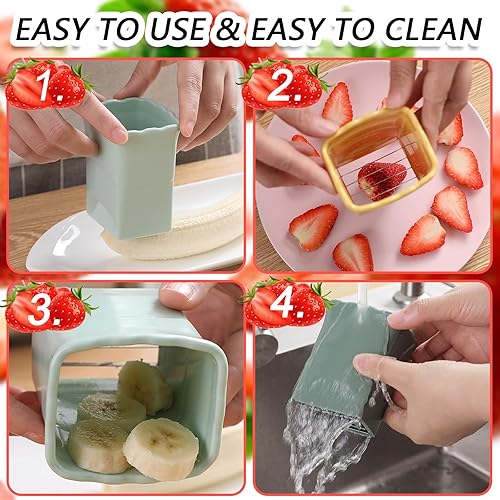 EASY TO USE & EASY TO CLEAN

1.

2.

3.

4.