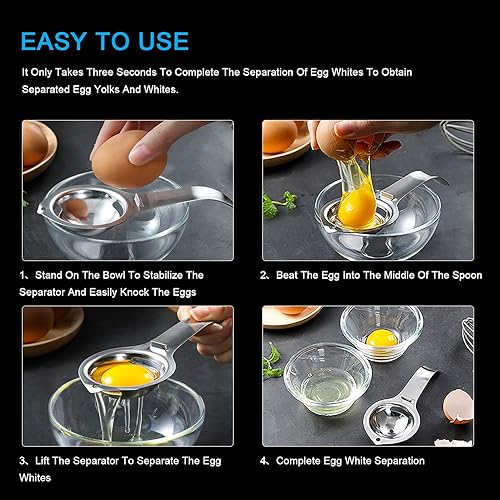 EASY TO USE

It Only Takes Three Seconds To Complete The Separation Of Egg Whites To Obtain Separated Egg Yolks And Whites.

1、Stand On The Bowl To Stabilize The Separator And Easily Knock The Eggs

2、Beat The Egg Into The Middle Of The Spoon

3、Lift The Separator To Separate The Egg Whites

4、Complete Egg White Separation