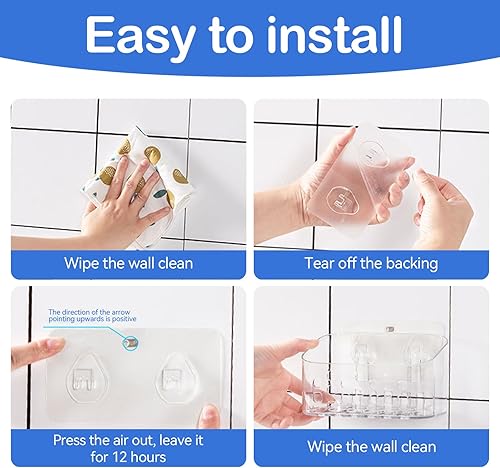 Easy to install

Wipe the wall clean

Tear off the backing

The direction of the arrow pointing upwards is positive

Press the air out, leave it for 12 hours

Wipe the wall clean