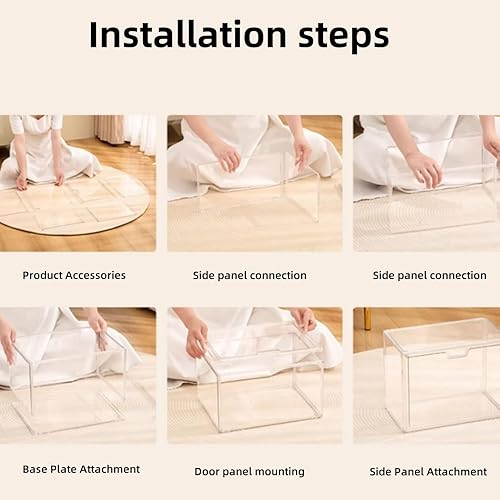 Installation steps

Product Accessories

Side panel connection

Side panel connection

Base Plate Attachment

Door panel mounting

Side Panel Attachment