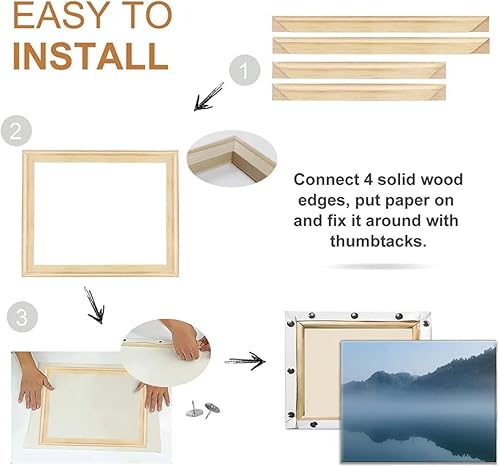 EASY TO INSTALL

1

2

Connect 4 solid wood edges, put paper on and fix it around with thumbtacks.

3