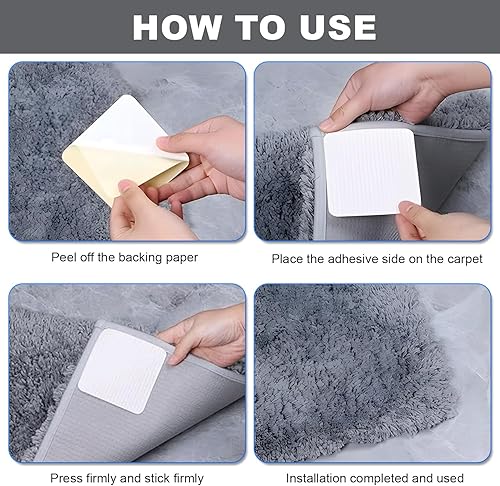 HOW TO USE

Peel off the backing paper

Place the adhesive side on the carpet

Press firmly and stick firmly

Installation completed and used