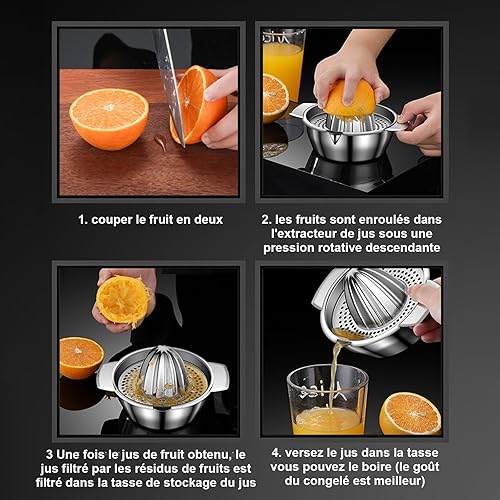 1. couper le fruit en deux

2. les fruits sont enroulés dans l'extracteur de jus sous une pression rotative descendante

3 Une fois le jus de fruit obtenu, le jus filtré par les résidus de fruits est filtré dans la tasse de stockage du jus

4. versez le jus dans la tasse vous pouvez le boire (le goût du congelé est meilleur)