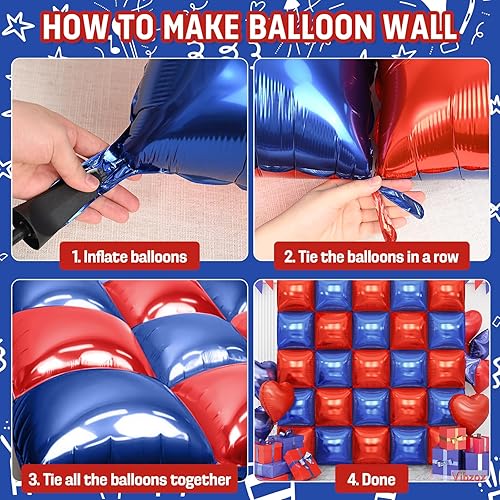 HOW TO MAKE BALLOON WALL

1. Inflate balloons

2. Tie the balloons in a row

3. Tie all the balloons together

4. Done

Vibzox