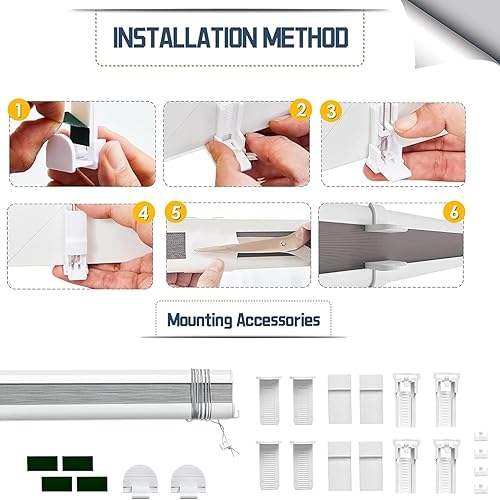 INSTALLATION METHOD

1

2

3

4

5

6

Mounting Accessories