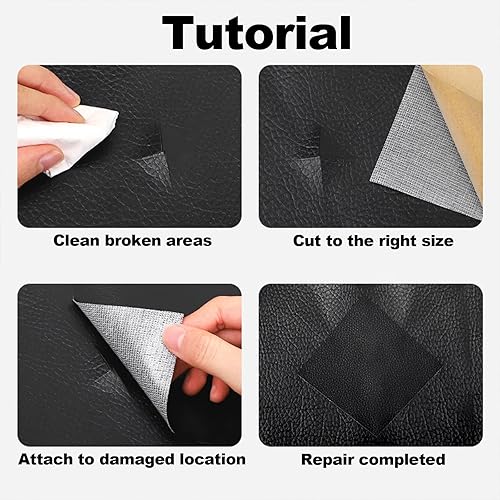 Tutorial

Clean broken areas

Cut to the right size

Attach to damaged location

Repair completed