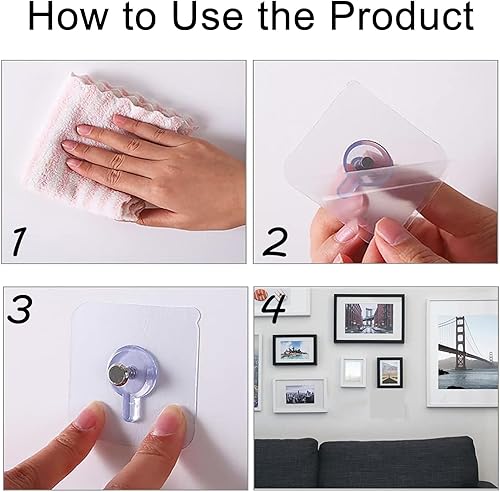 How to Use the Product

1

2

3

4