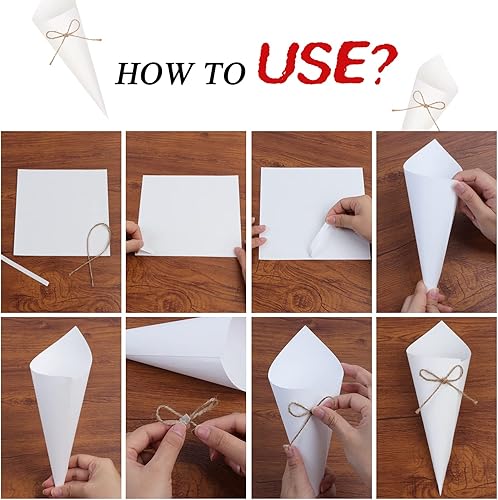 HOW TO USE?