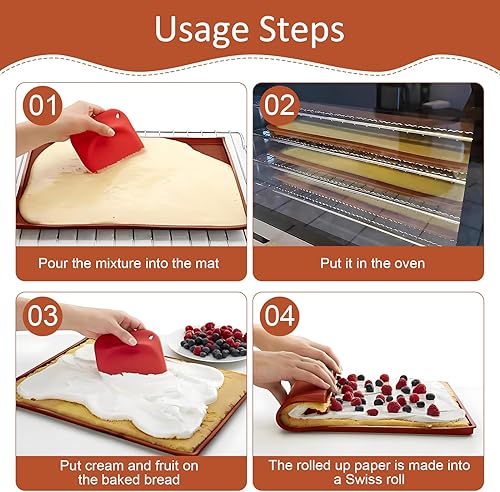 Usage Steps

01

Pour the mixture into the mat

02

Put it in the oven

03

Put cream and fruit on the baked bread

04

The rolled up paper is made into a Swiss roll