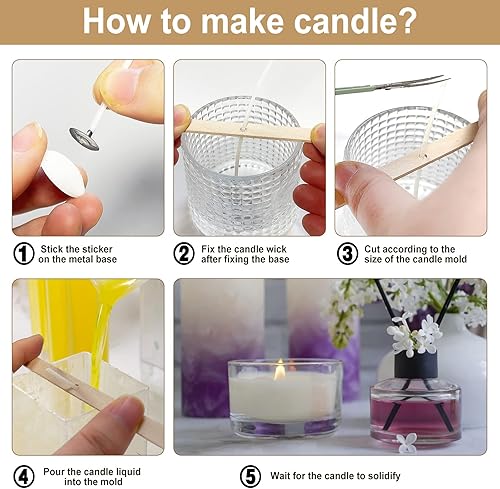 How to make candle?

① Stick the sticker on the metal base

② Fix the candle wick after fixing the base

③ Cut according to the size of the candle mold

④ Pour the candle liquid into the mold

⑤ Wait for the candle to solidify