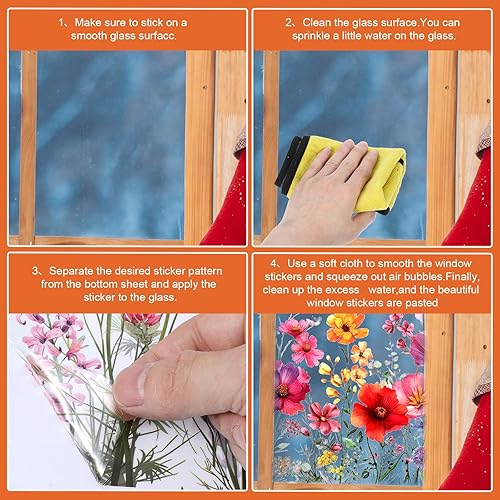 1、Make sure to stick on a smooth glass surfacc.

2、Clean the glass surface.You can sprinkle a little water on the glass.

3、Separate the desired sticker pattern from the bottom sheet and apply the sticker to the glass.

4、Use a soft cloth to smooth the window stickers and squeeze out air bubbles.Finally, clean up the excess water,and the beautiful window stickers are pasted