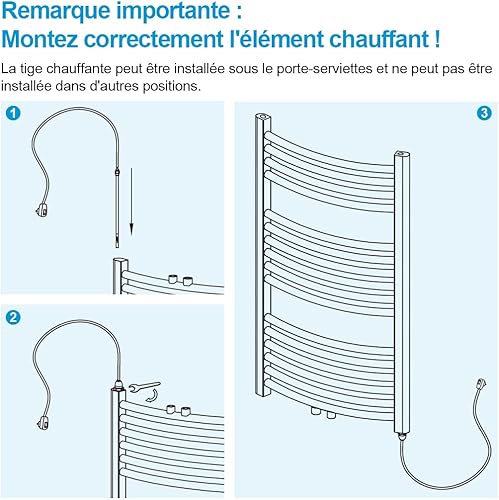 Remarque importante :
Montez correctement l'élément chauffant !

La tige chauffante peut être installée sous le porte-serviettes et ne peut pas être installée dans d'autres positions.

1

2

3