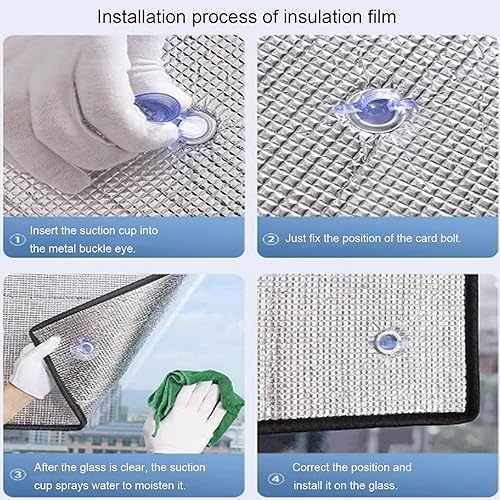 Installation process of insulation film

① Insert the suction cup into the metal buckle eye.

② Just fix the position of the card bolt.

③ After the glass is clear, the suction cup sprays water to moisten it.

④ Correct the position and install it on the glass.