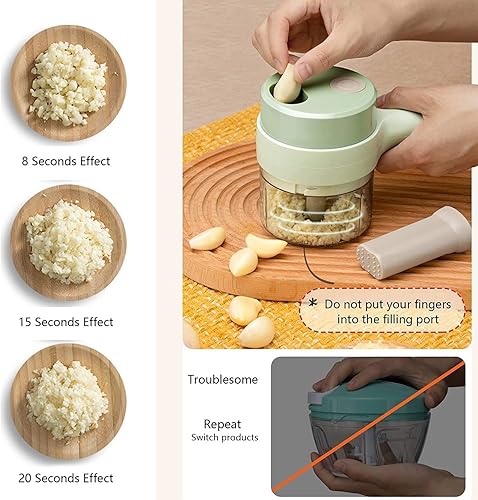 8 Seconds Effect

15 Seconds Effect

20 Seconds Effect

* Do not put your fingers into the filling port

Troublesome

Repeat
Switch products