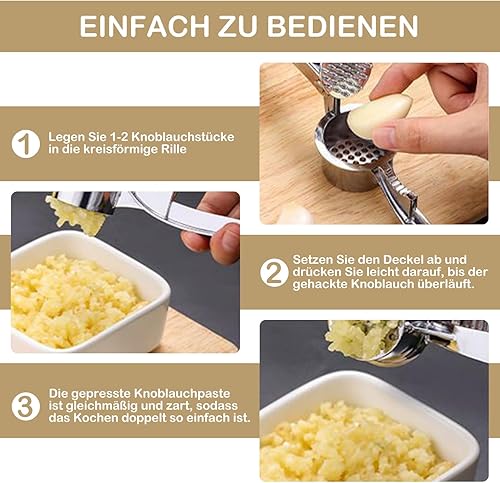 EINFACH ZU BEDIENEN

1 Legen Sie 1-2 Knoblauchstücke in die kreisförmige Rille

2 Setzen Sie den Deckel ab und drücken Sie leicht darauf, bis der gehackte Knoblauch überläuft.

3 Die gepresste Knoblauchpaste ist gleichmäßig und zart, sodass das Kochen doppelt so einfach ist.