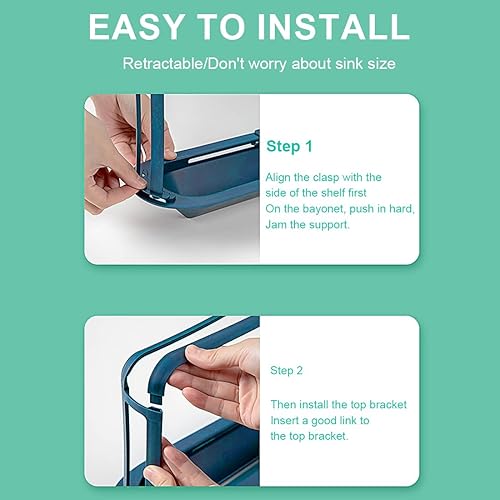 EASY TO INSTALL

Retractable/Don't worry about sink size

Step 1

Align the clasp with the side of the shelf first
On the bayonet, push in hard,
Jam the support.

Step 2

Then install the top bracket
Insert a good link to the top bracket.