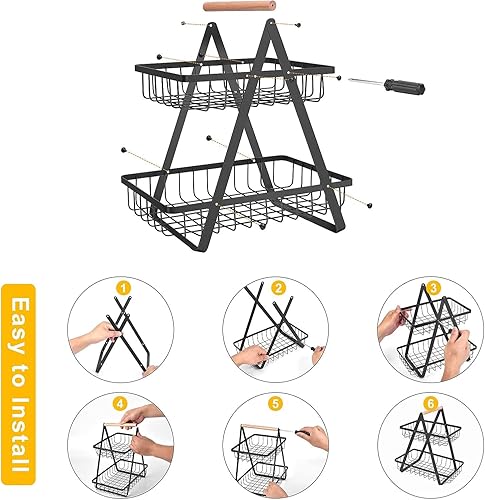 Easy to Install

1

2

3

4

5

6