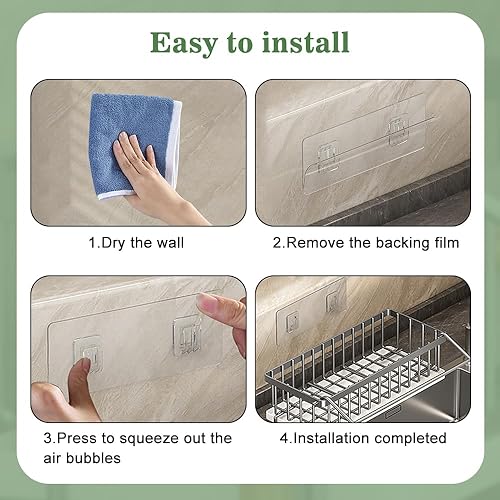 Easy to install

1.Dry the wall

2.Remove the backing film

3.Press to squeeze out the air bubbles

4.Installation completed