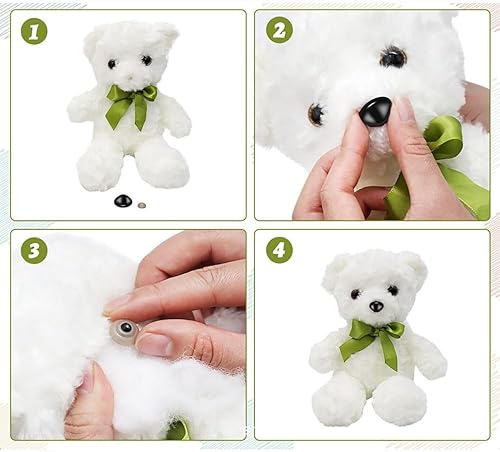 1

2

3

4