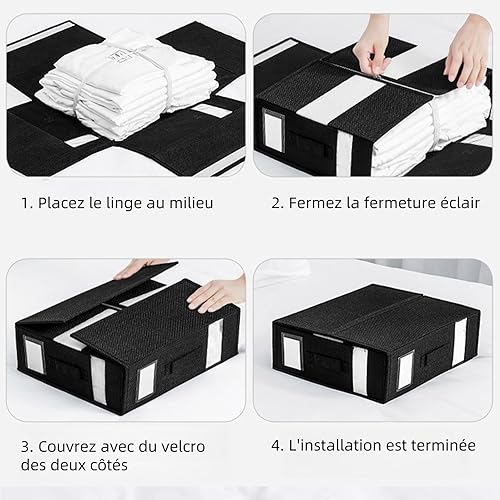 1. Placez le linge au milieu

2. Fermez la fermeture éclair

3. Couvrez avec du velcro des deux côtés

4. L'installation est terminée