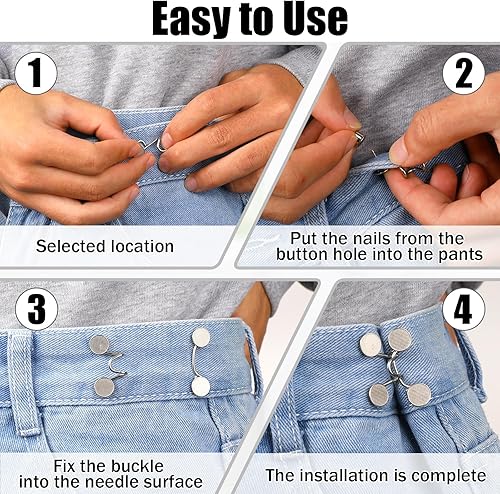 Easy to Use

1

Selected location

2

Put the nails from the button hole into the pants

3

Fix the buckle into the needle surface

4

The installation is complete