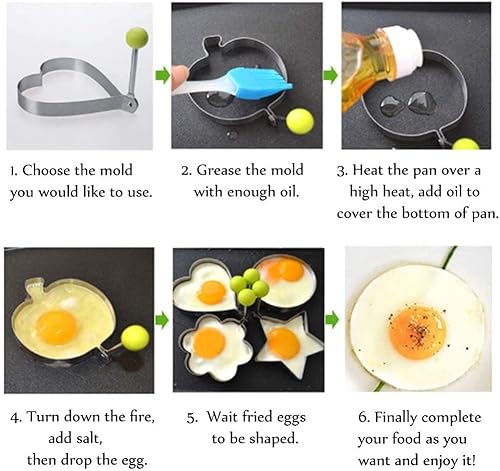 1. Choose the mold you would like to use.

2. Grease the mold with enough oil.

3. Heat the pan over a high heat, add oil to cover the bottom of pan.

4. Turn down the fire, add salt, then drop the egg.

5. Wait fried eggs to be shaped.

6. Finally complete your food as you want and enjoy it!