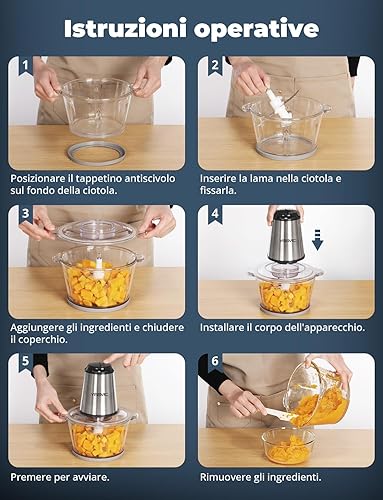 Istruzioni operative

1

Posizionare il tappetino antiscivolo sul fondo della ciotola.

2

Inserire la lama nella ciotola e fissarla.

3

Aggiungere gli ingredienti e chiudere il coperchio.

4

YISSVIC

Installare il corpo dell'apparecchio.

5

YISSVIC

Premere per avviare.

6

Rimuovere gli ingredienti.