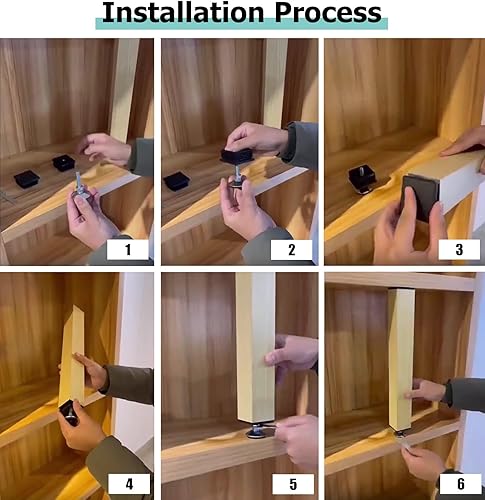 Installation Process

1

2

3

4

5

6