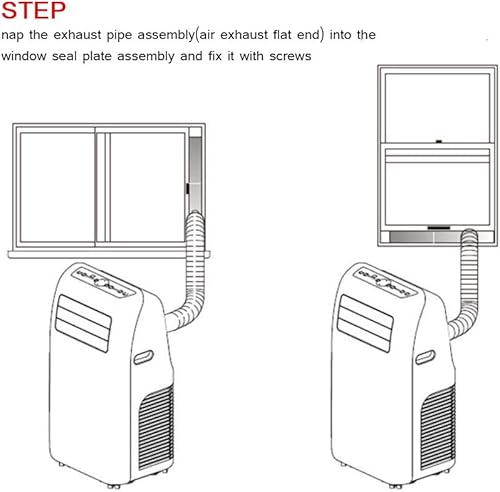 STEP
nap the exhaust pipe assembly(air exhaust flat end) into the window seal plate assembly and fix it with screws