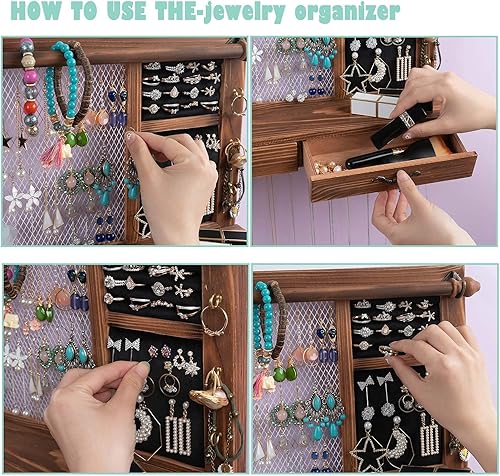 HOW TO USE THE-jewelry organizer