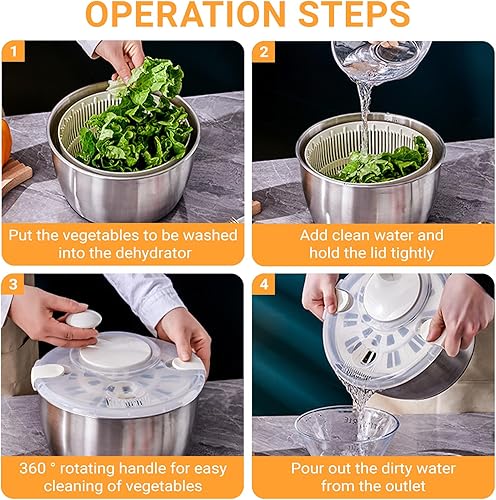 OPERATION STEPS

1

Put the vegetables to be washed into the dehydrator

2

Add clean water and hold the lid tightly

3

360 ° rotating handle for easy cleaning of vegetables

4

Pour out the dirty water from the outlet