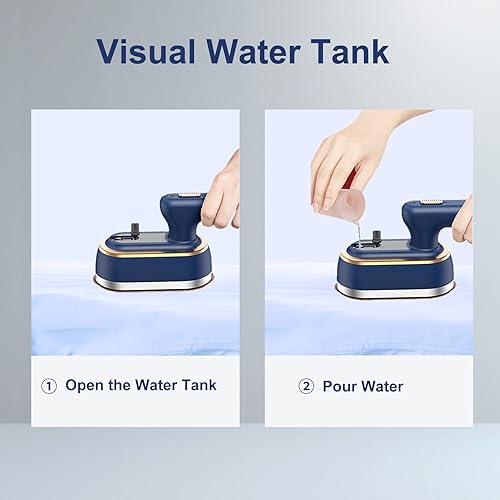 Visual Water Tank

① Open the Water Tank

② Pour Water