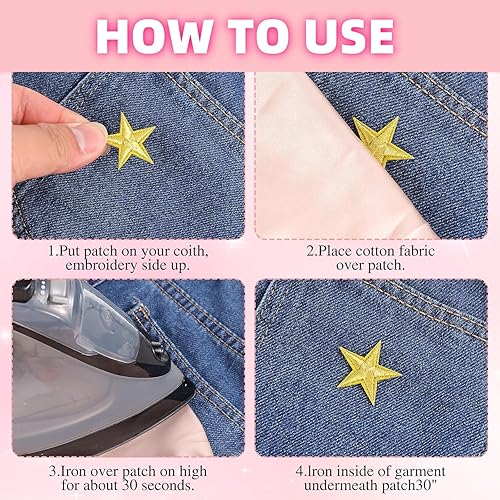 HOW TO USE

1.Put patch on your coith, embroidery side up.

2.Place cotton fabric over patch.

3.Iron over patch on high for about 30 seconds.

4.Iron inside of garment undermeath patch30"