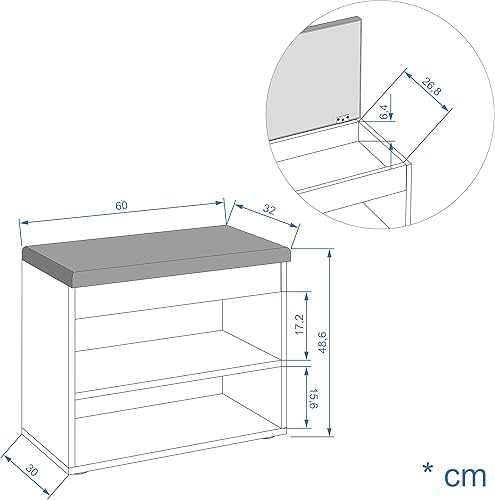 26,8
6,4
60
32
17,2
48,6
15,6
30
* cm