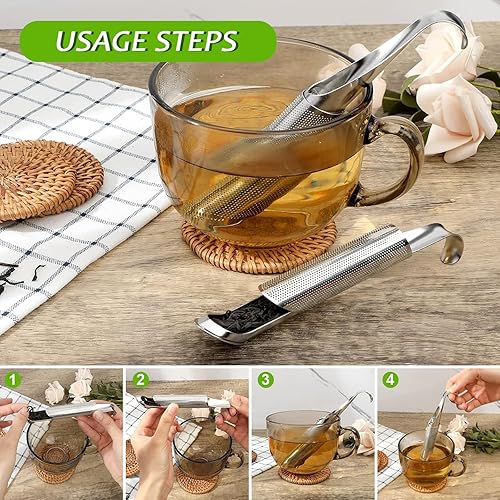 USAGE STEPS

1

2

3

4