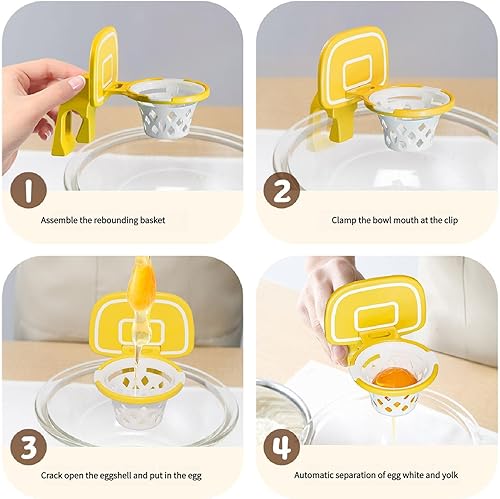 1

Assemble the rebounding basket

2

Clamp the bowl mouth at the clip

3

Crack open the eggshell and put in the egg

4

Automatic separation of egg white and yolk