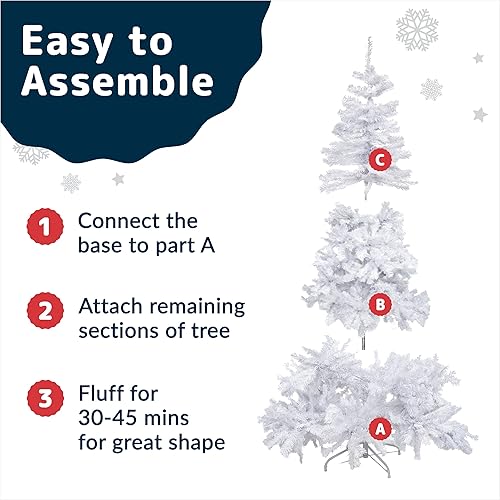 Easy to Assemble

1 Connect the base to part A

2 Attach remaining sections of tree

3 Fluff for 30-45 mins for great shape

C

B

A