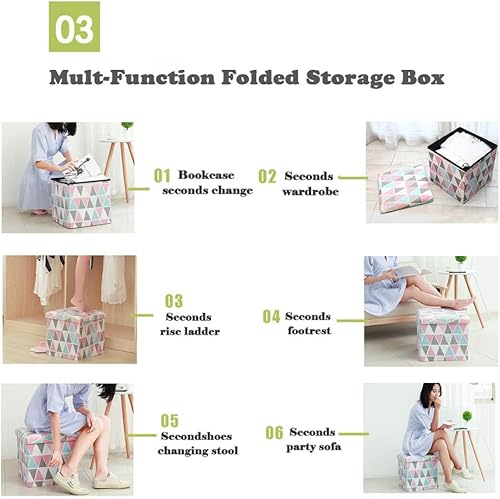 03

Mult-Function Folded Storage Box

01 Bookcase seconds change

02 Seconds wardrobe

03 Seconds rise ladder

04 Seconds footrest

05 Secondshoes changing stool

06 Seconds party sofa