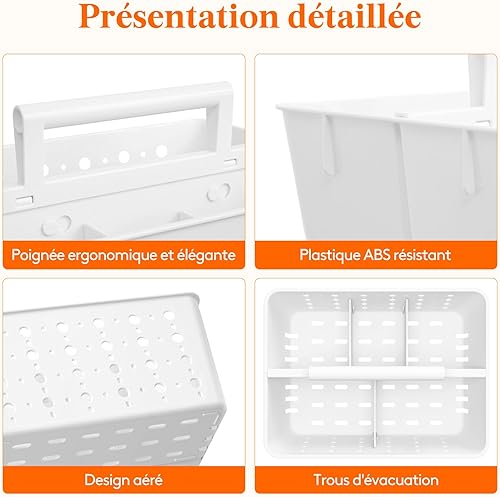 Présentation détaillée

Poignée ergonomique et élégante

Plastique ABS résistant

Design aéré

Trous d'évacuation