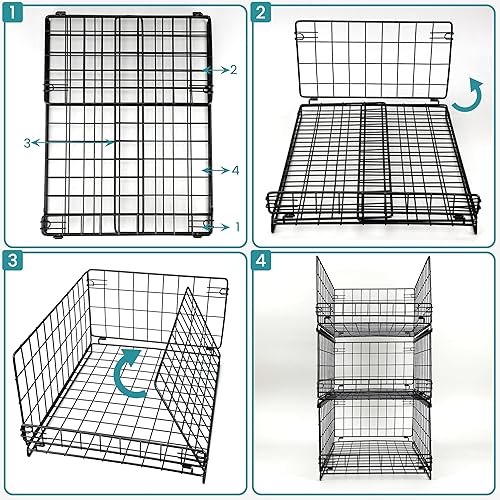 1
2
3
4
1
2
3
4