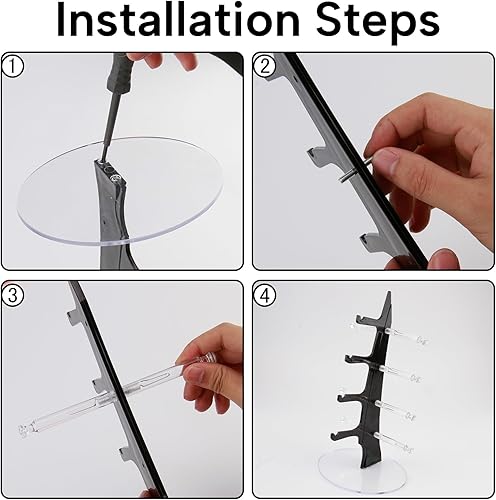 Installation Steps

①

②

③

④