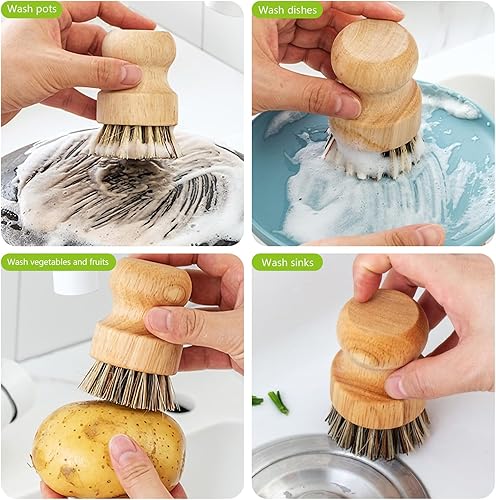 Wash pots

Wash dishes

Wash vegetables and fruits

Wash sinks